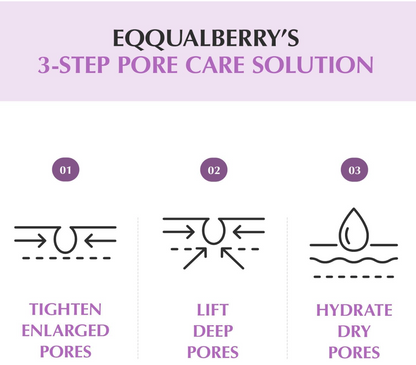 EQQUALBERRY'S
3-STEP PORE CARE SOLUTION

01

TIGHTEN ENLARGED PORES

02

LIFT DEEP PORES

03

HYDRATE DRY PORES