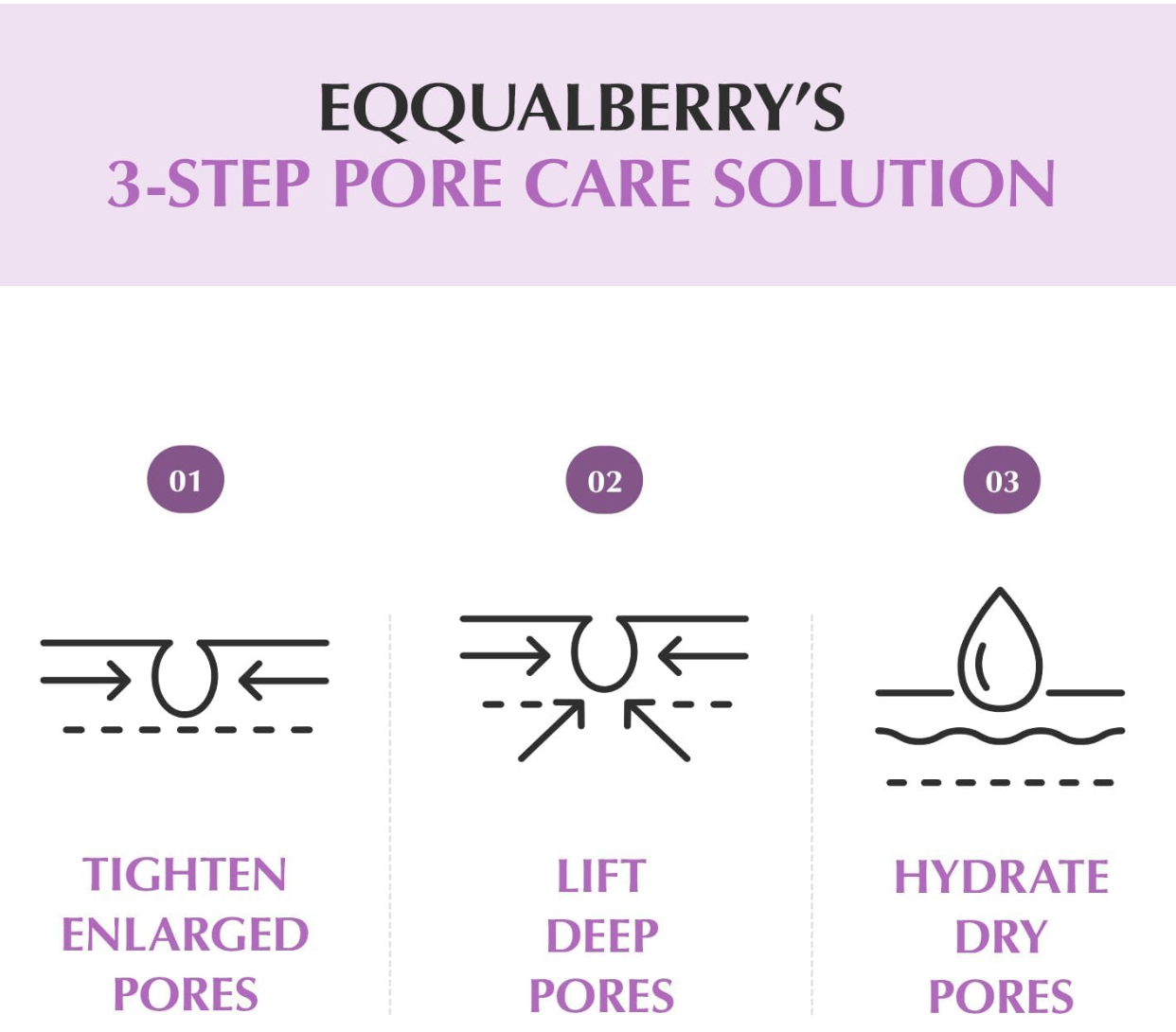 EQQUALBERRY'S
3-STEP PORE CARE SOLUTION

01

TIGHTEN ENLARGED PORES

02

LIFT DEEP PORES

03

HYDRATE DRY PORES